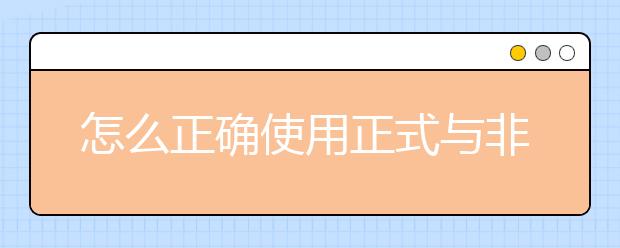 怎么正确使用正式与非